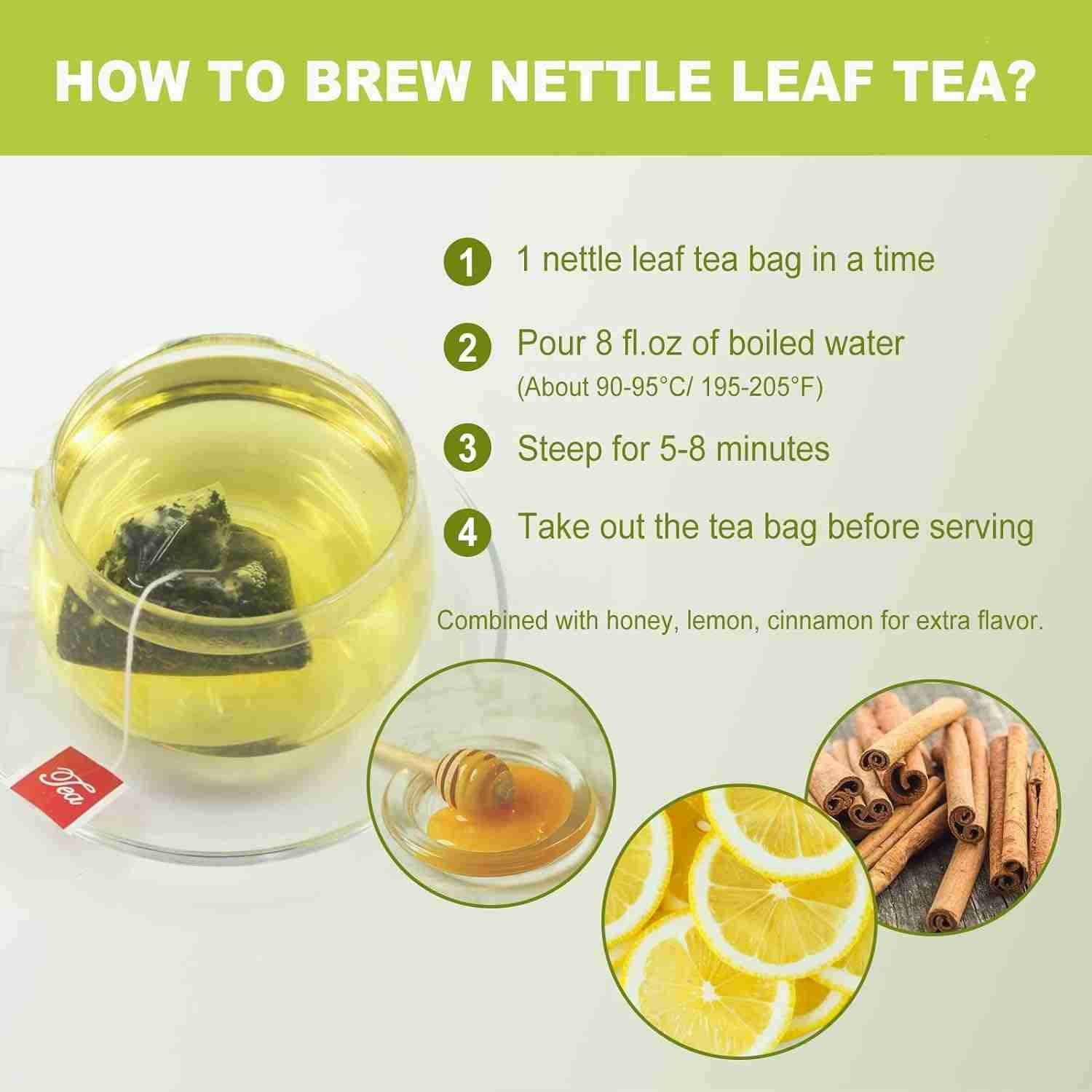 HOW TO BREW NETTLE LEAF TEA?

1 1 nettle leaf tea bag in a time

2 Pour 8 fl.oz of boiled water
(About 90-95°C/ 195-205°F)

3 Steep for 5-8 minutes

4 Take out the tea bag before serving

Combined with honey, lemon, cinnamon for extra flavor.

Tea